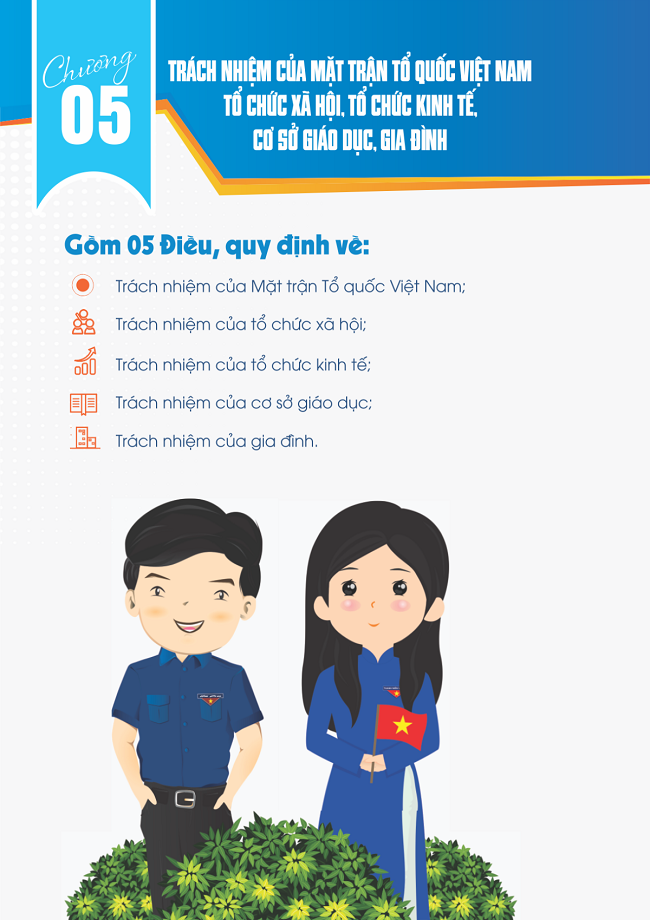 Chương
05

TRÁCH NHIỆM CỦA MẶT TRẬN TỔ QUỐC VIỆT NAM TỔ CHỨC XÃ HỘI, TỔ CHỨC KINH TẾ, CƠ SỞ GIÁO DỤC, GIA ĐÌNH

Gồm 05 Điều, quy định về:

Trách nhiệm của Mặt trận Tổ quốc Việt Nam;

Trách nhiệm của tổ chức xã hội;

Trách nhiệm của tổ chức kinh tế;

Trách nhiệm của cơ sở giáo dục;

Trách nhiệm của gia đình.